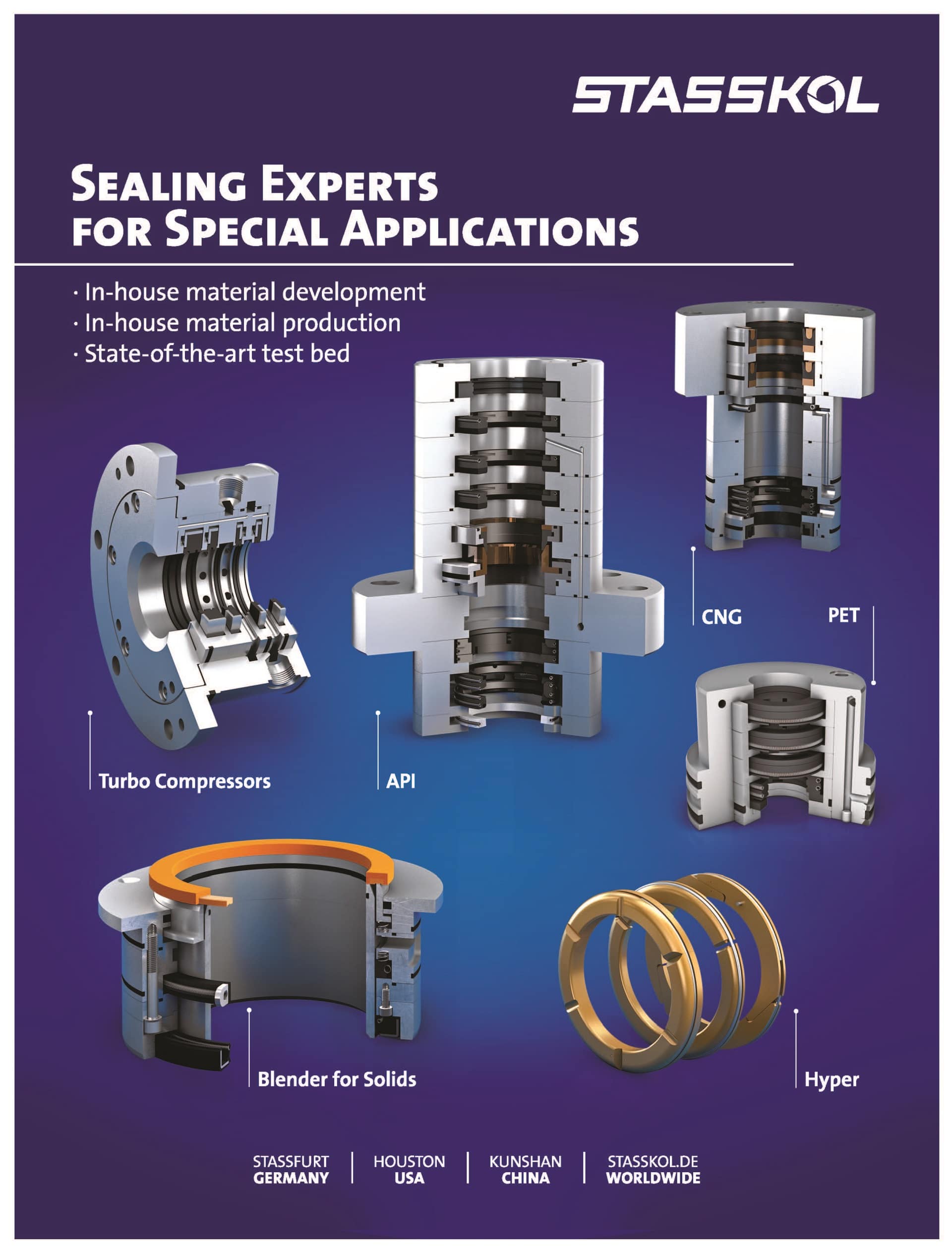 STASSKOL

SEALING EXPERTS FOR SPECIAL APPLICATIONS

· In-house material development
· In-house material production
· State-of-the-art test bed

CNG

PET

Turbo Compressors

API

Blender for Solids

Hyper

STASSFURT GERMANY | HOUSTON USA | KUNSHAN CHINA | STASSKOL.DE WORLDWIDE